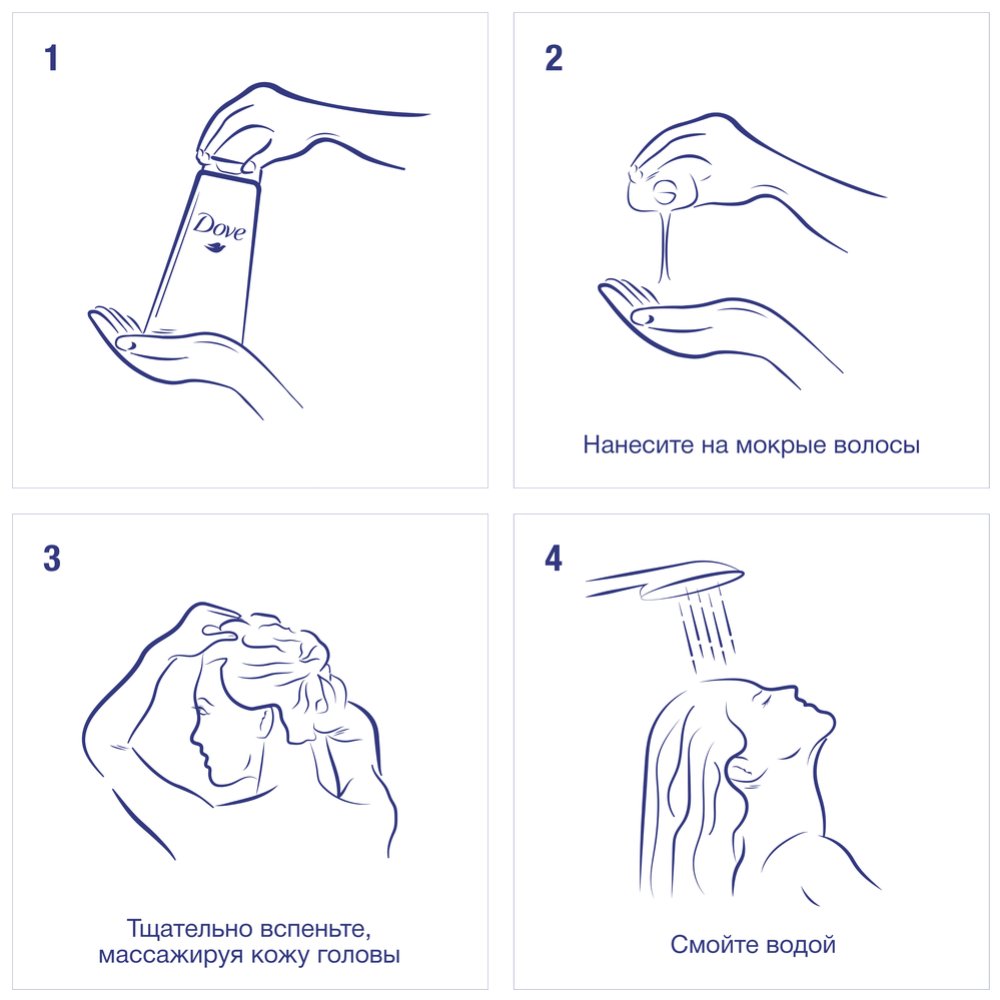 1

Dove

2

Нанесите на мокрые волосы

3

Тщательно вспеньте, массажируя кожу головы

4

Смойте водой